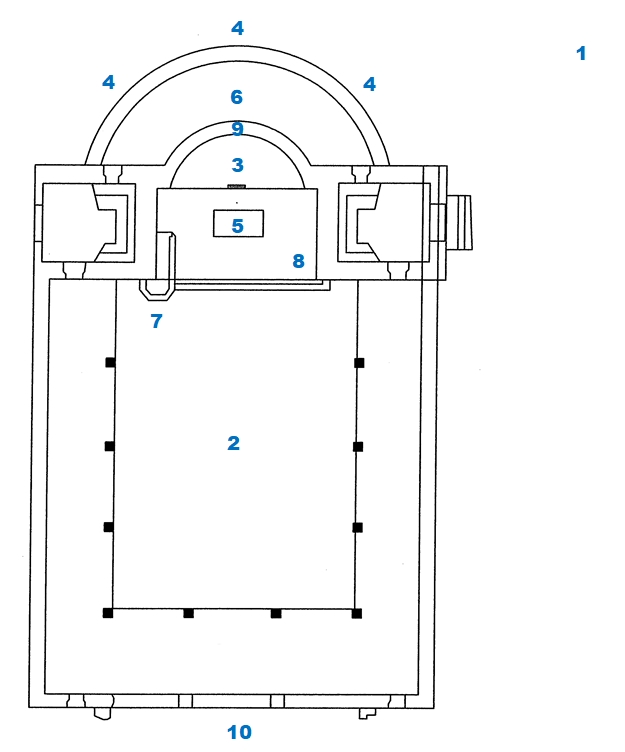 4
1
4
4
6
9
3
5
8
7
2
10